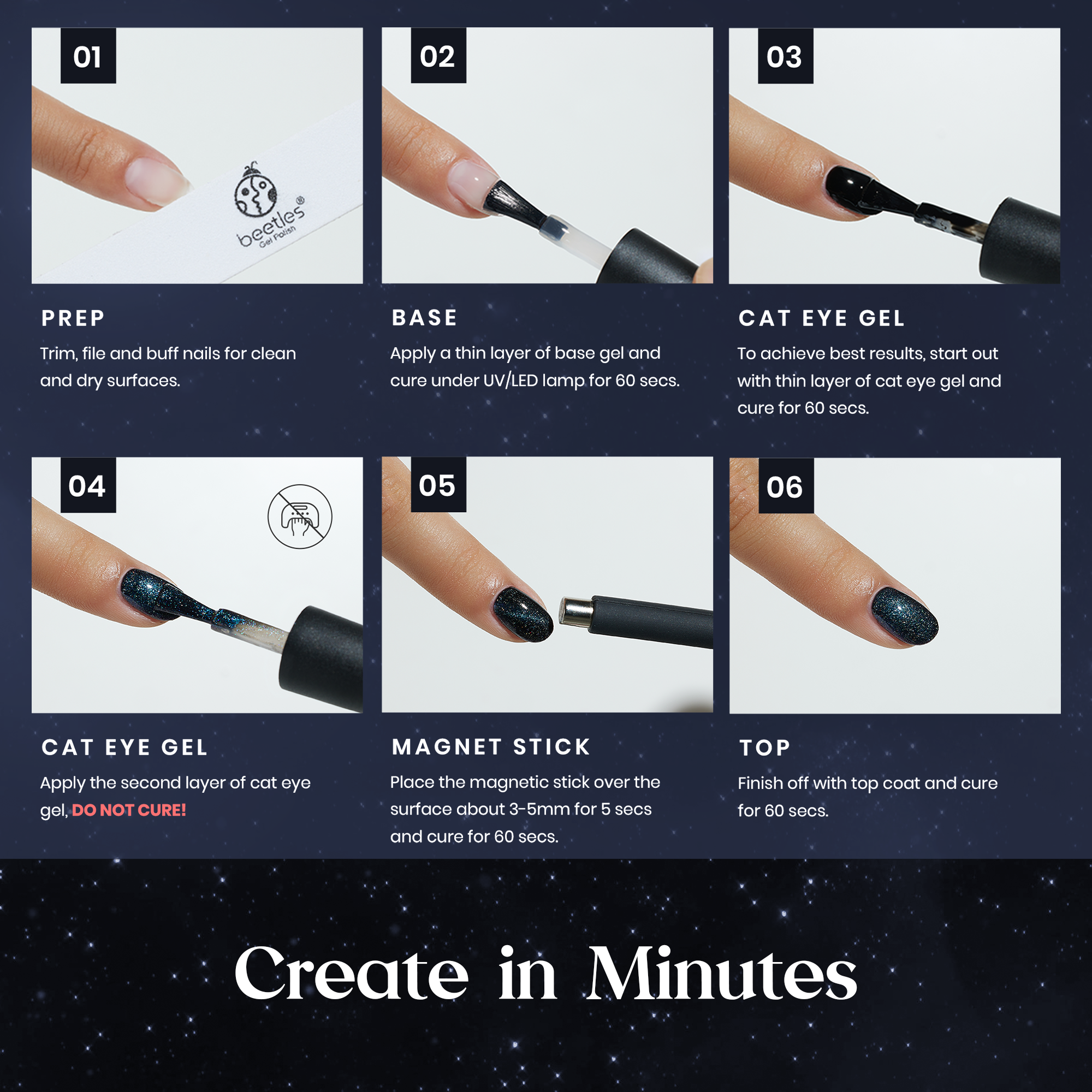 01

beetles®
Gel Polish

PREP

Trim, file and buff nails for clean and dry surfaces.

02

BASE

Apply a thin layer of base gel and cure under UV/LED lamp for 60 secs.

03

CAT EYE GEL

To achieve best results, start out with thin layer of cat eye gel and cure for 60 secs.

04

CAT EYE GEL

Apply the second layer of cat eye gel, DO NOT CURE!

05

MAGNET STICK

Place the magnetic stick over the surface about 3-5mm for 5 secs and cure for 60 secs.

06

TOP

Finish off with top coat and cure for 60 secs.

Create in Minutes