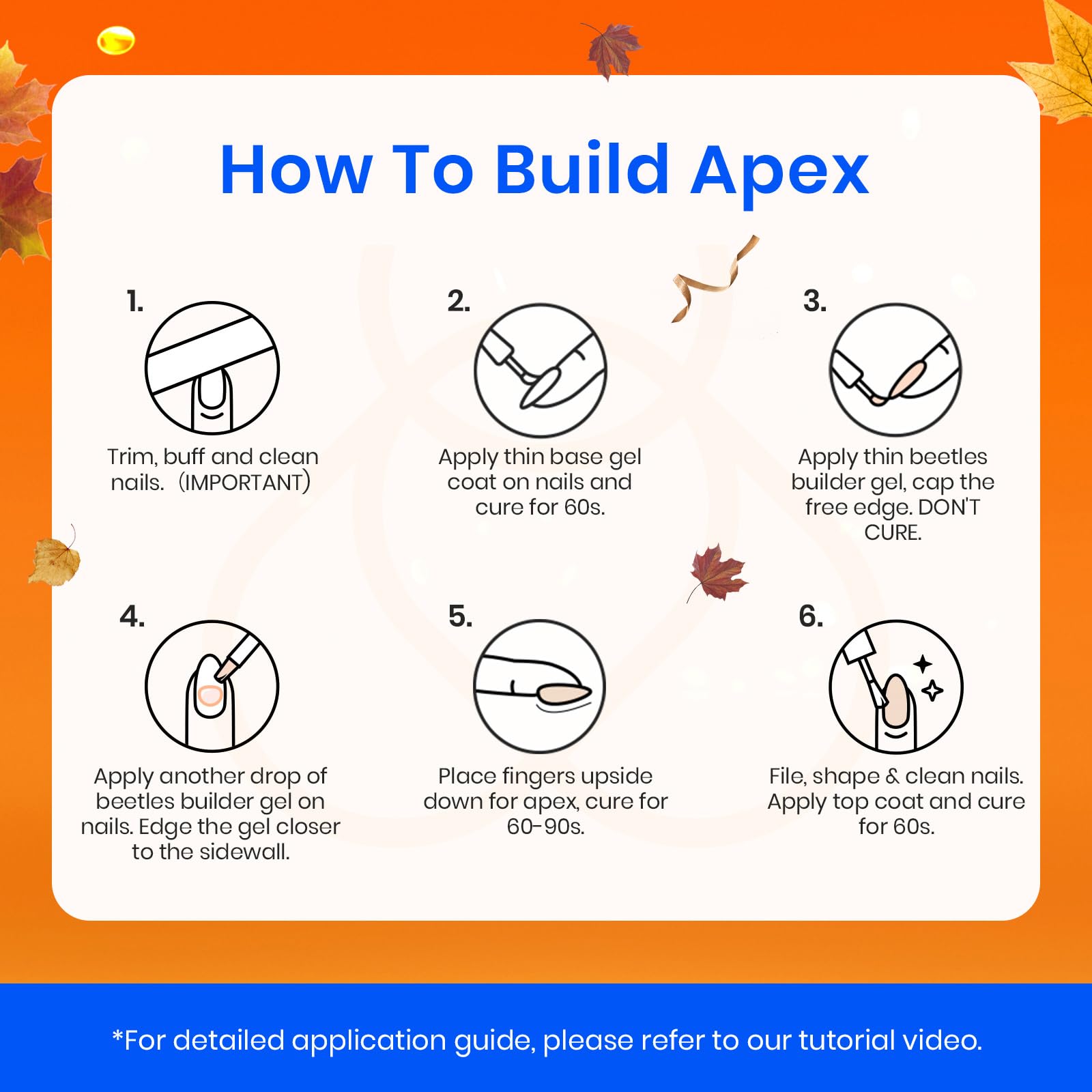 How To Build Apex

1.

Trim, buff and clean nails. (IMPORTANT)

2.

Apply thin base gel coat on nails and cure for 60s.

3.

Apply thin beetles builder gel, cap the free edge. DON'T CURE.

4.

Apply another drop of beetles builder gel on nails. Edge the gel closer to the sidewall.

5.

Place fingers upside down for apex, cure for 60-90s.

6.

File, shape & clean nails. Apply top coat and cure for 60s.

*For detailed application guide, please refer to our tutorial video.